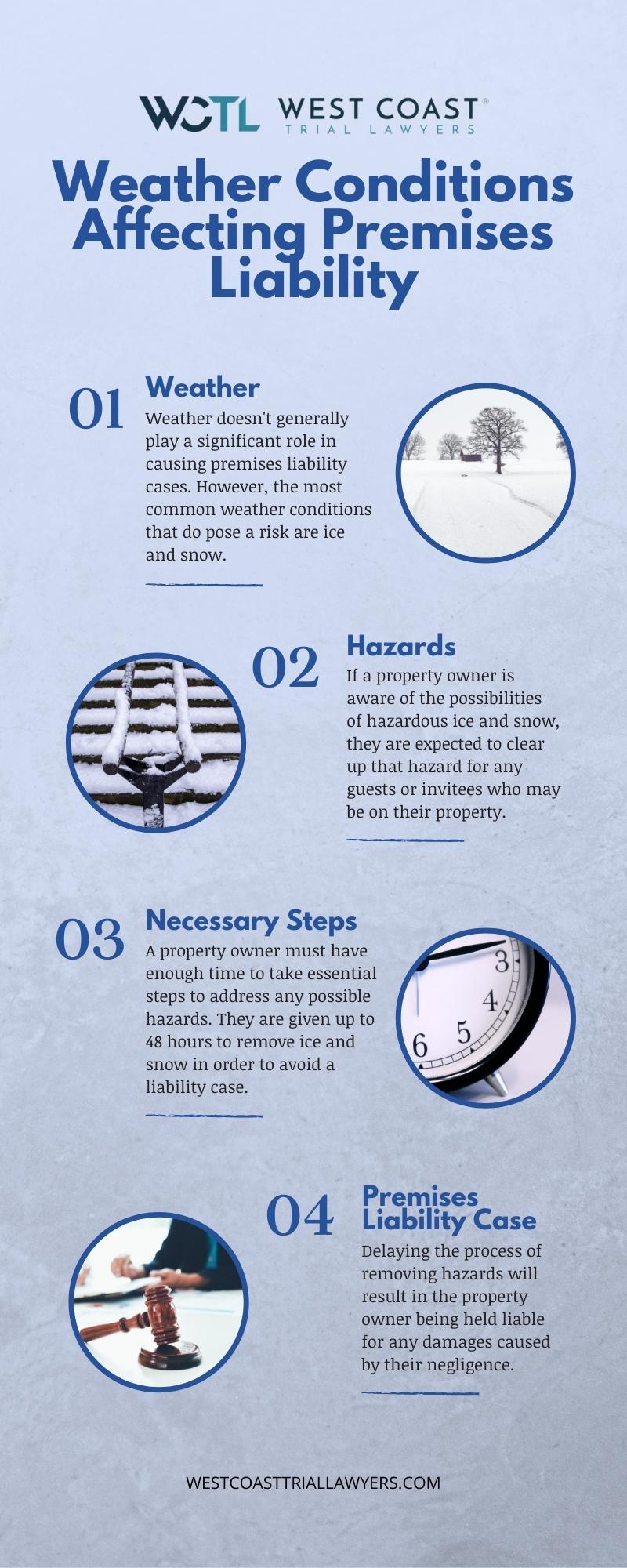 WCTL WEST COAST® TRIAL LAWYERS

Weather Conditions Affecting Premises Liability

01 Weather
Weather doesn't generally play a significant role in causing premises liability cases. However, the most common weather conditions that do pose a risk are ice and snow.

02 Hazards
If a property owner is aware of the possibilities of hazardous ice and snow, they are expected to clear up that hazard for any guests or invitees who may be on their property.

03 Necessary Steps
A property owner must have enough time to take essential steps to address any possible hazards. They are given up to 48 hours to remove ice and snow in order to avoid a liability case.

3 4 5 6

04 Premises Liability Case
Delaying the process of removing hazards will result in the property owner being held liable for any damages caused by their negligence.

WESTCOASTTRIALLAWYERS.COM