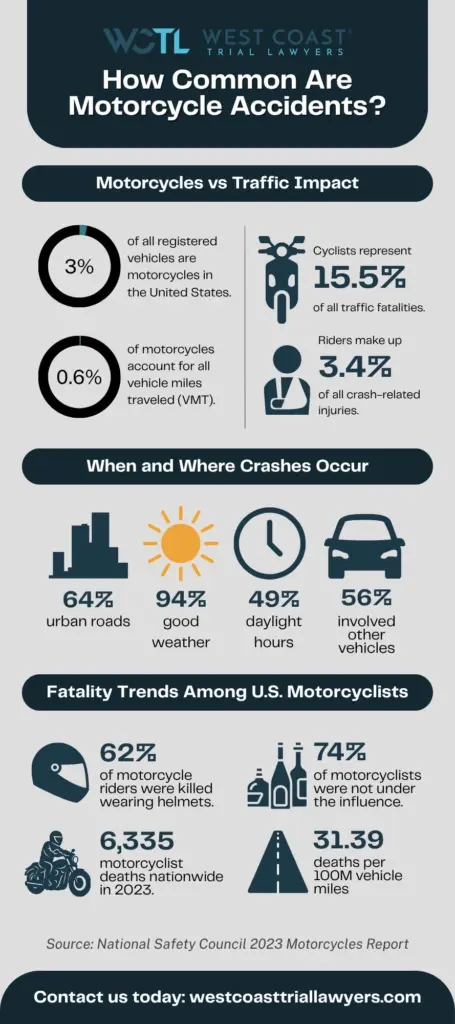 WCTL WEST COAST TRIAL LAWYERS

How Common Are Motorcycle Accidents?

Motorcycles vs Traffic Impact

3% of all registered vehicles are motorcycles in the United States.

0.6% of motorcycles account for all vehicle miles traveled (VMT).

Cyclists represent 15.5% of all traffic fatalities.

Riders make up 3.4% of all crash-related injuries.

When and Where Crashes Occur

64% urban roads

94% good weather

49% daylight hours

56% involved other vehicles

Fatality Trends Among U.S. Motorcyclists

62% of motorcycle riders were killed wearing helmets.

74% of motorcyclists were not under the influence.

6,335 motorcyclist deaths nationwide in 2023.

31.39 deaths per 100M vehicle miles

Source: National Safety Council 2023 Motorcycles Report

Contact us today: westcoasttriallawyers.com